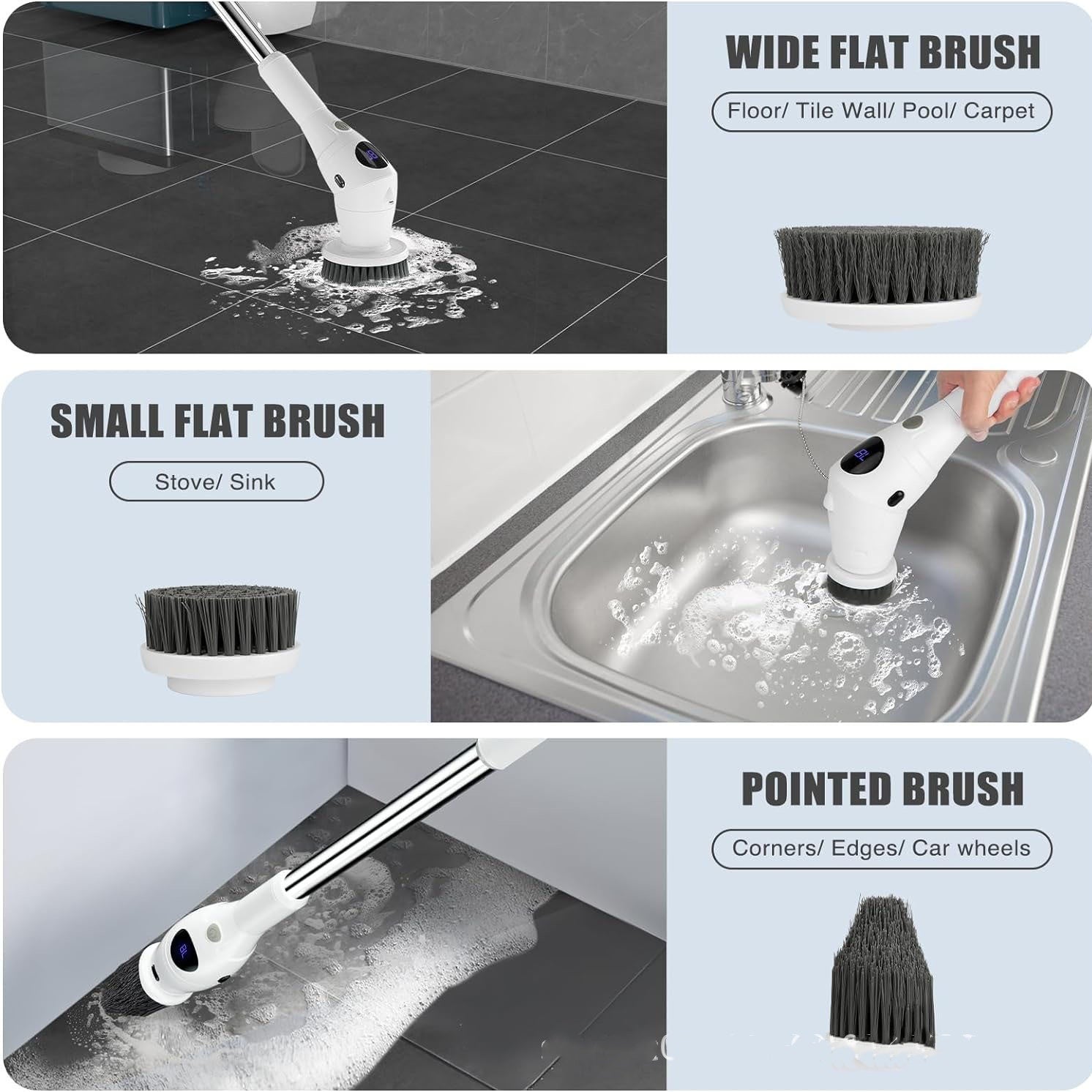 WIDE FLAT BRUSH

Floor/ Tile Wall/ Pool/ Carpet

SMALL FLAT BRUSH

Stove/ Sink

POINTED BRUSH

Corners/ Edges/ Car wheels