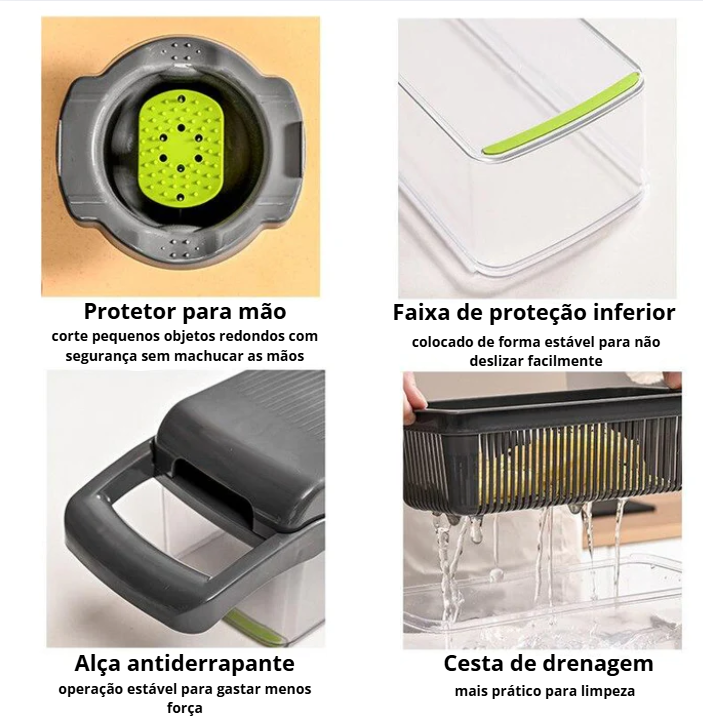 Protetor para mão
corte pequenos objetos redondos com segurança sem machucar as mãos

Faixa de proteção inferior
colocado de forma estável para não deslizar facilmente

Alça antiderrapante
operação estável para gastar menos força

Cesta de drenagem
mais prático para limpeza