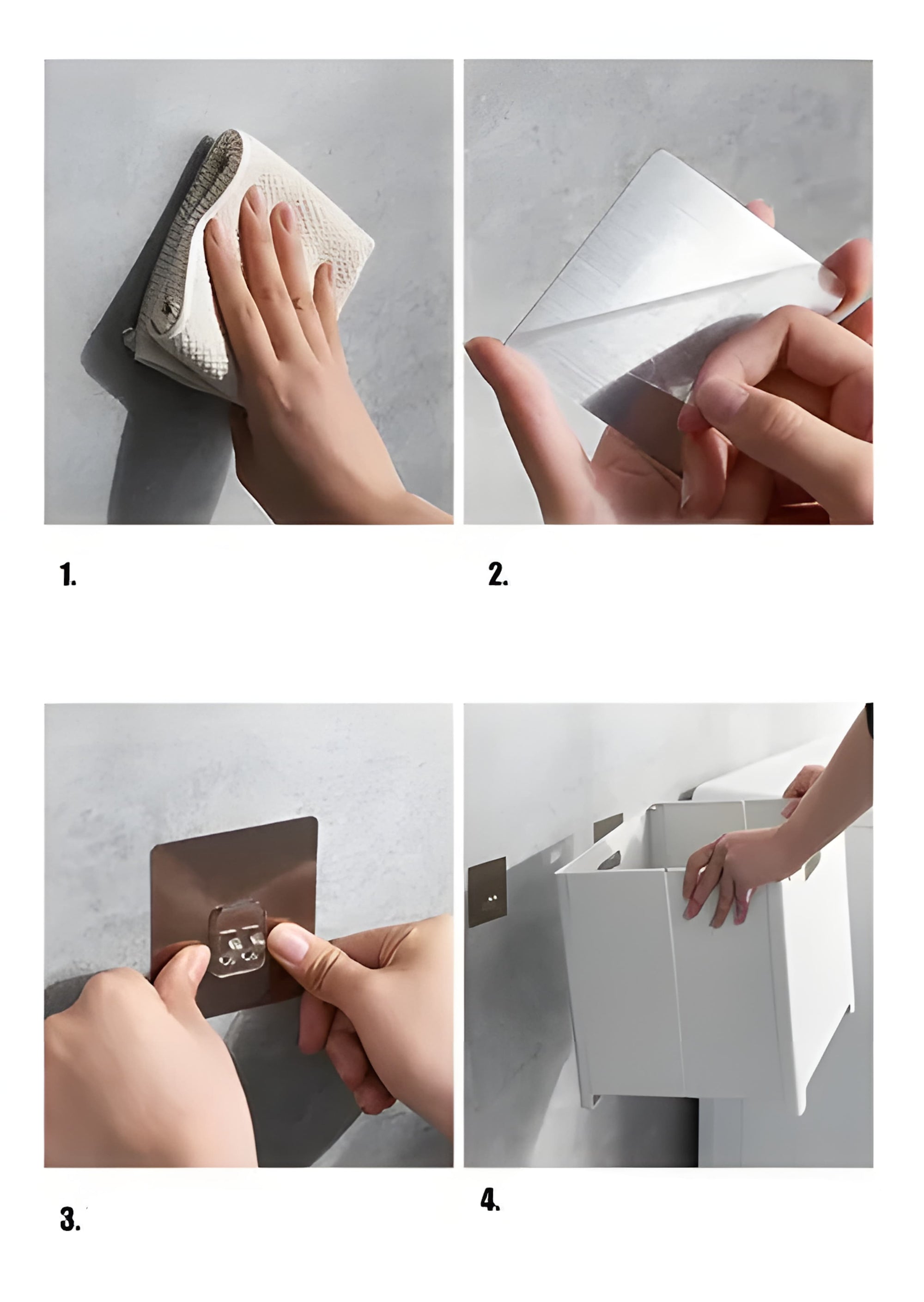 1.

2.

3.

4.